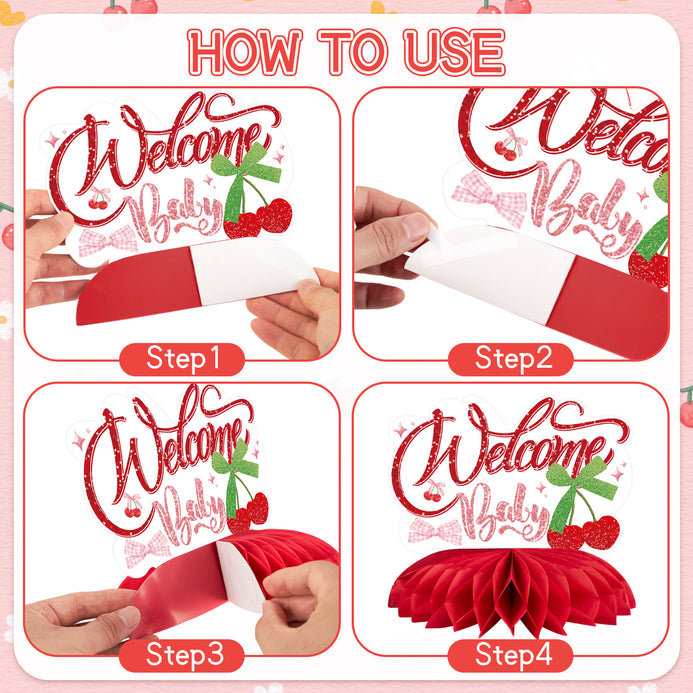 HOW TO USE

Welcome Baby

Step1

Welco Baby

Step2

Welcome Baby

Step3

Welcome Baby

Step4